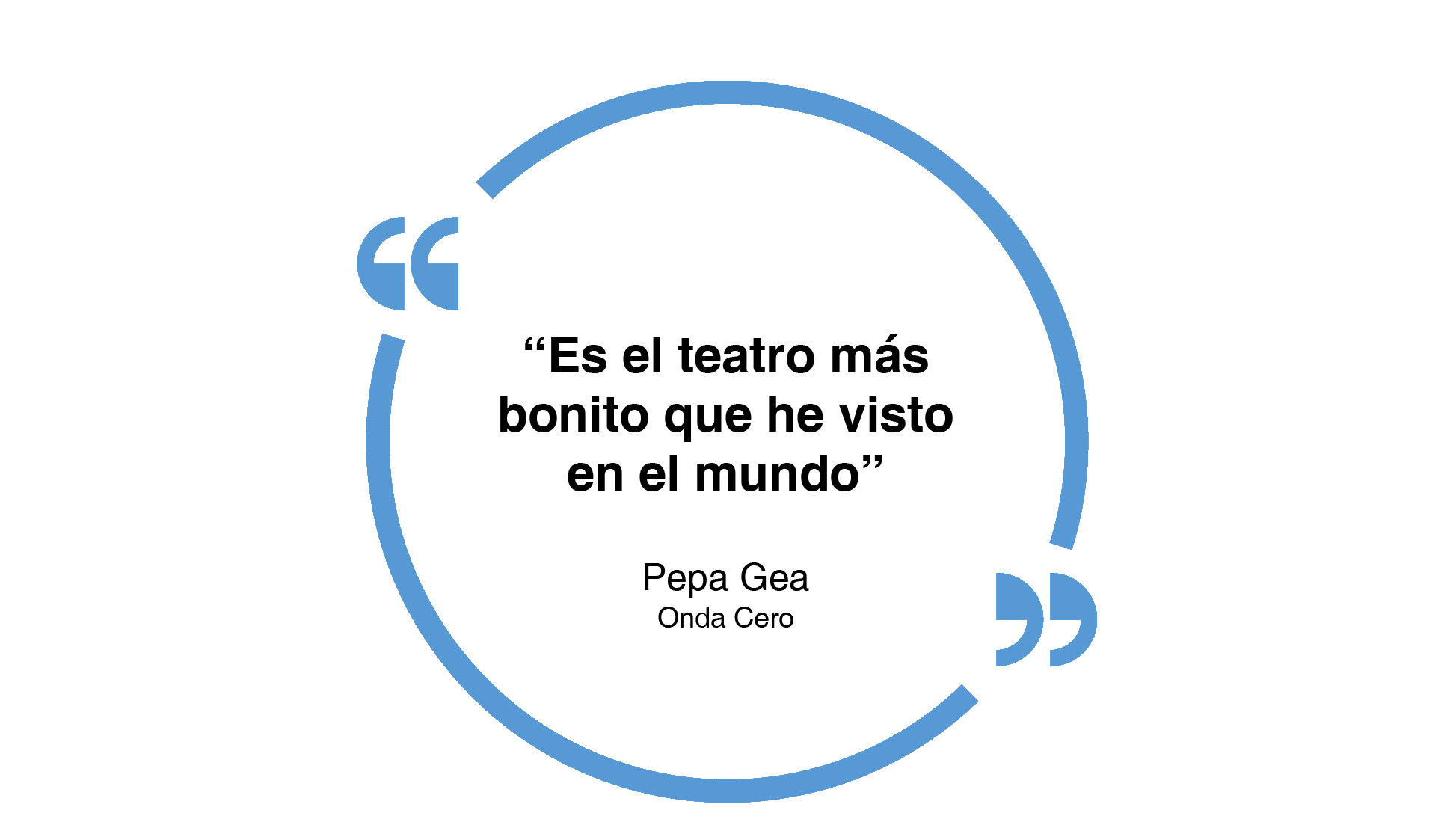 "Es el teatro más bonito que he visto en el mundo"

Pepa Gea
Onda Cero