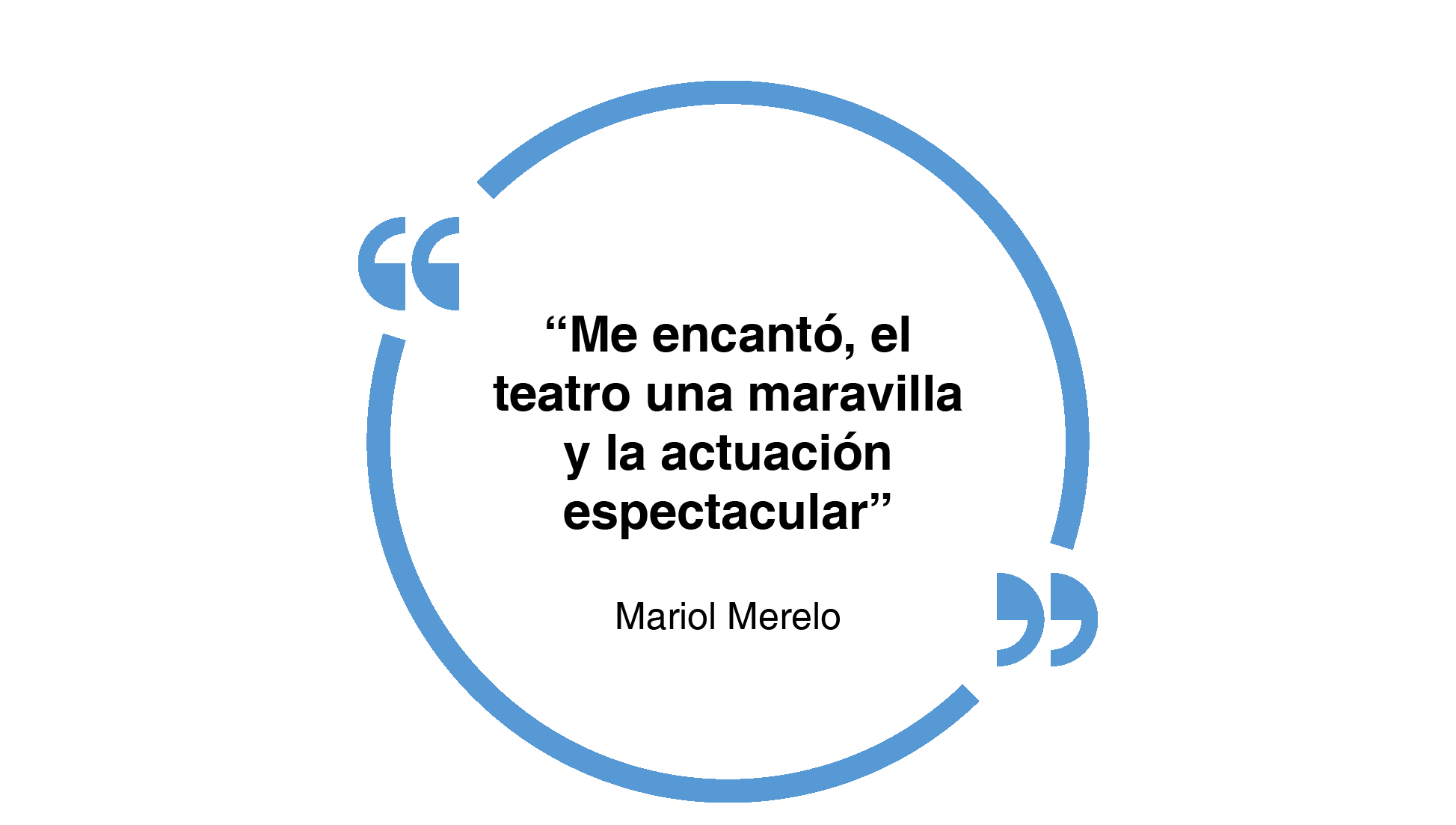 "Me encantó, el teatro una maravilla y la actuación espectacular"

Mariol Merelo