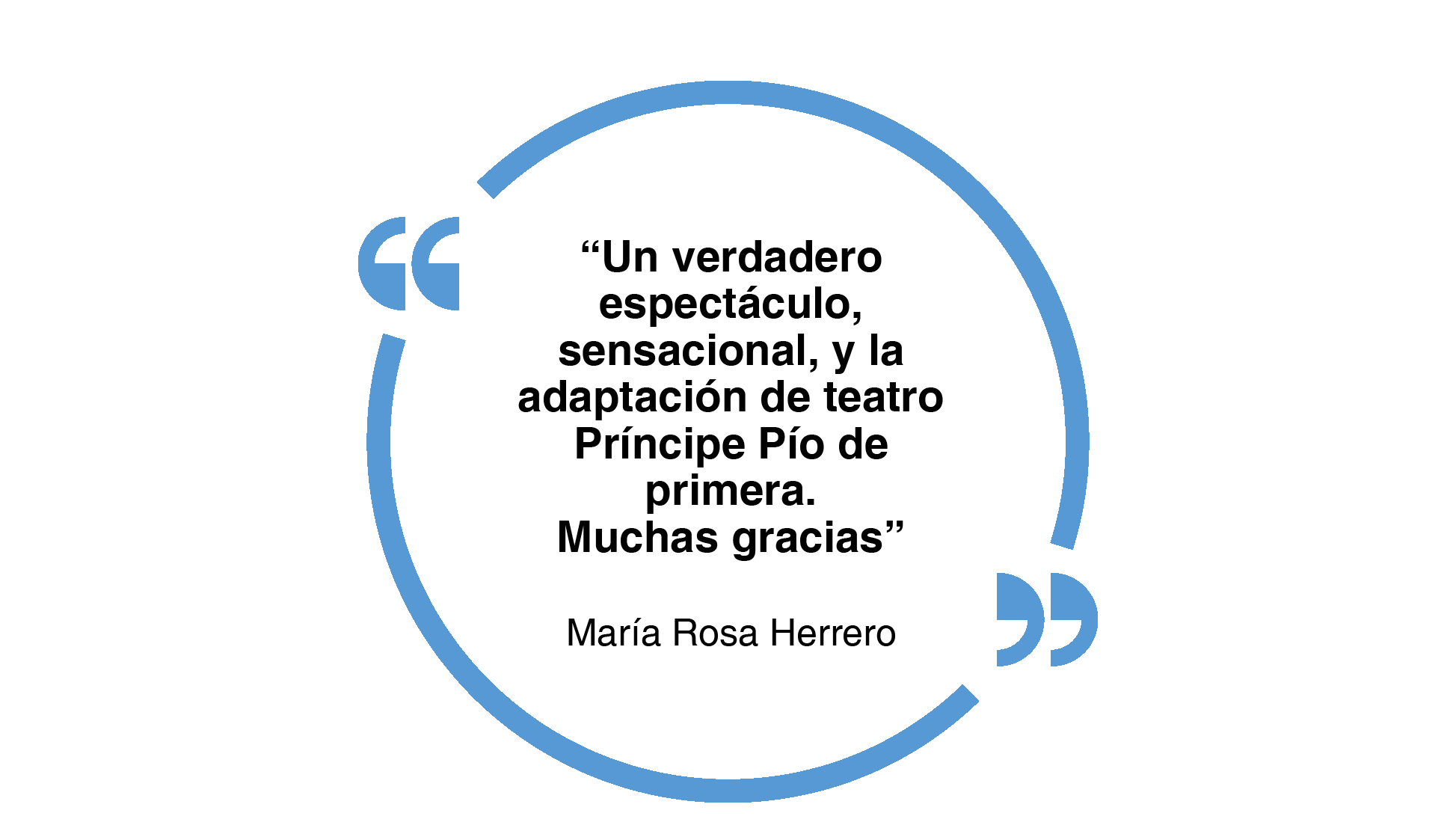 "Un verdadero espectáculo, sensacional, y la adaptación de teatro Príncipe Pío de primera.
Muchas gracias"

María Rosa Herrero