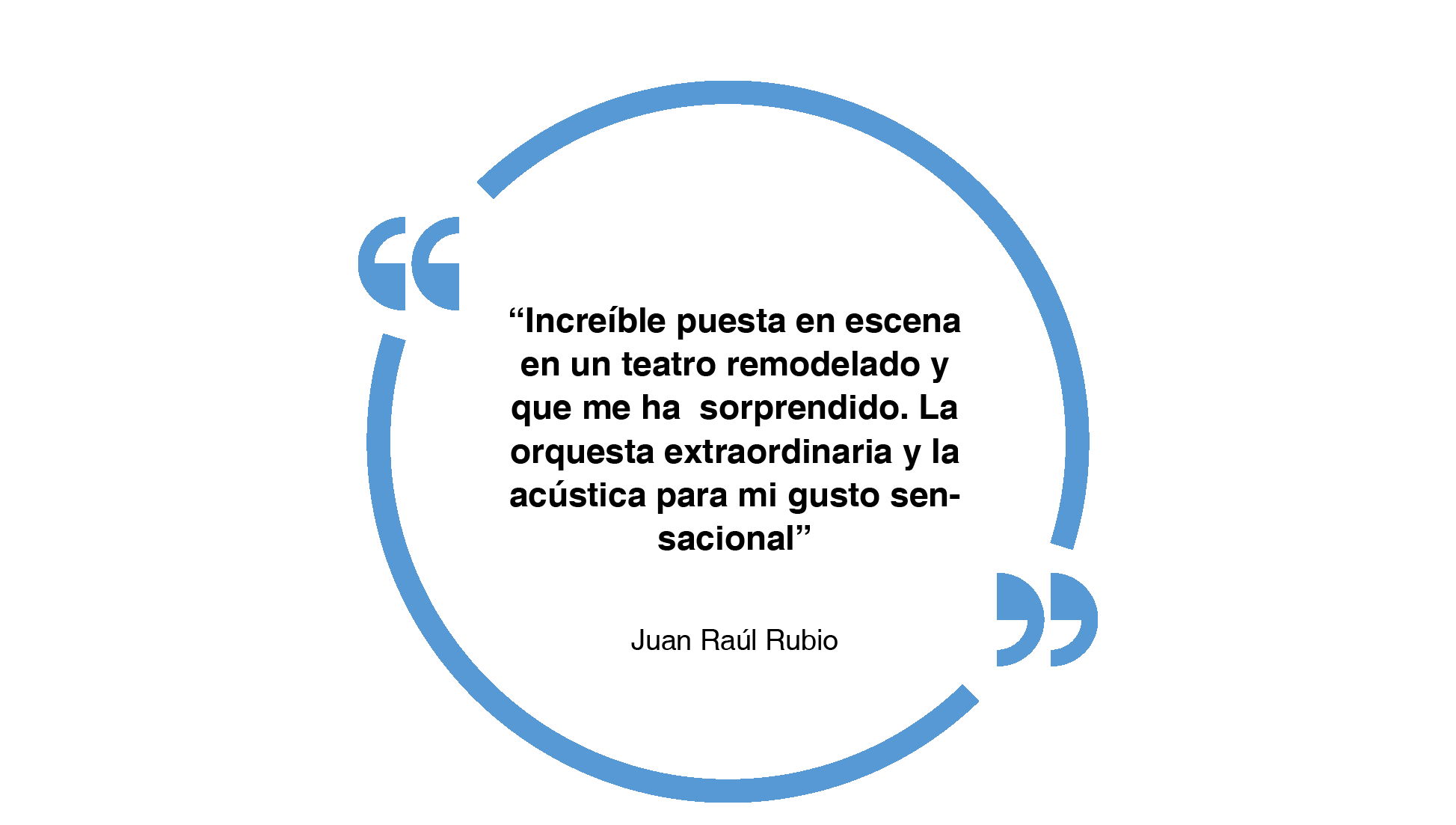 "Increíble puesta en escena en un teatro remodelado y que me ha sorprendido. La orquesta extraordinaria y la acústica para mi gusto sensacional"

Juan Raúl Rubio